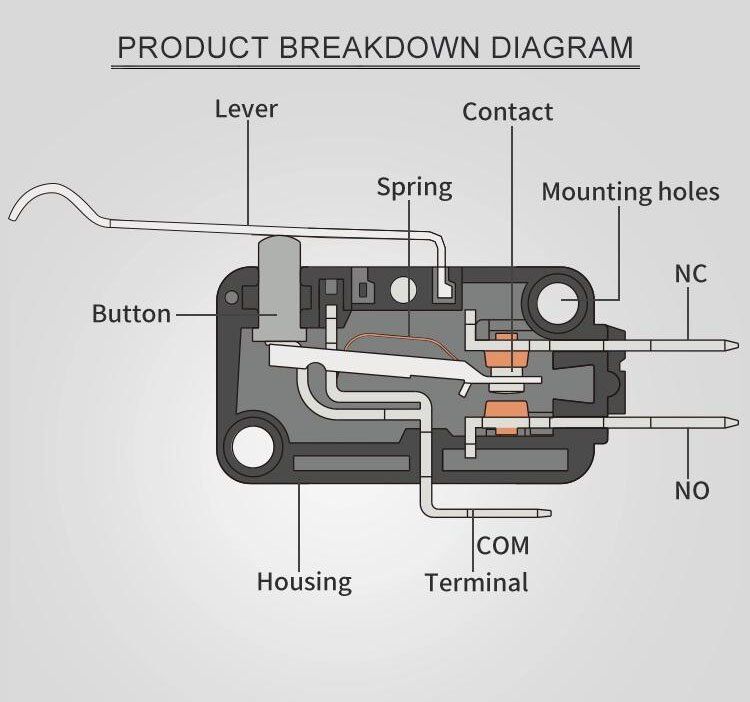 PRODUCT BREAKDOWN DIAGRAM

Lever

Contact

Spring

Mounting holes

NC

Button

NO

COM

Housing

Terminal